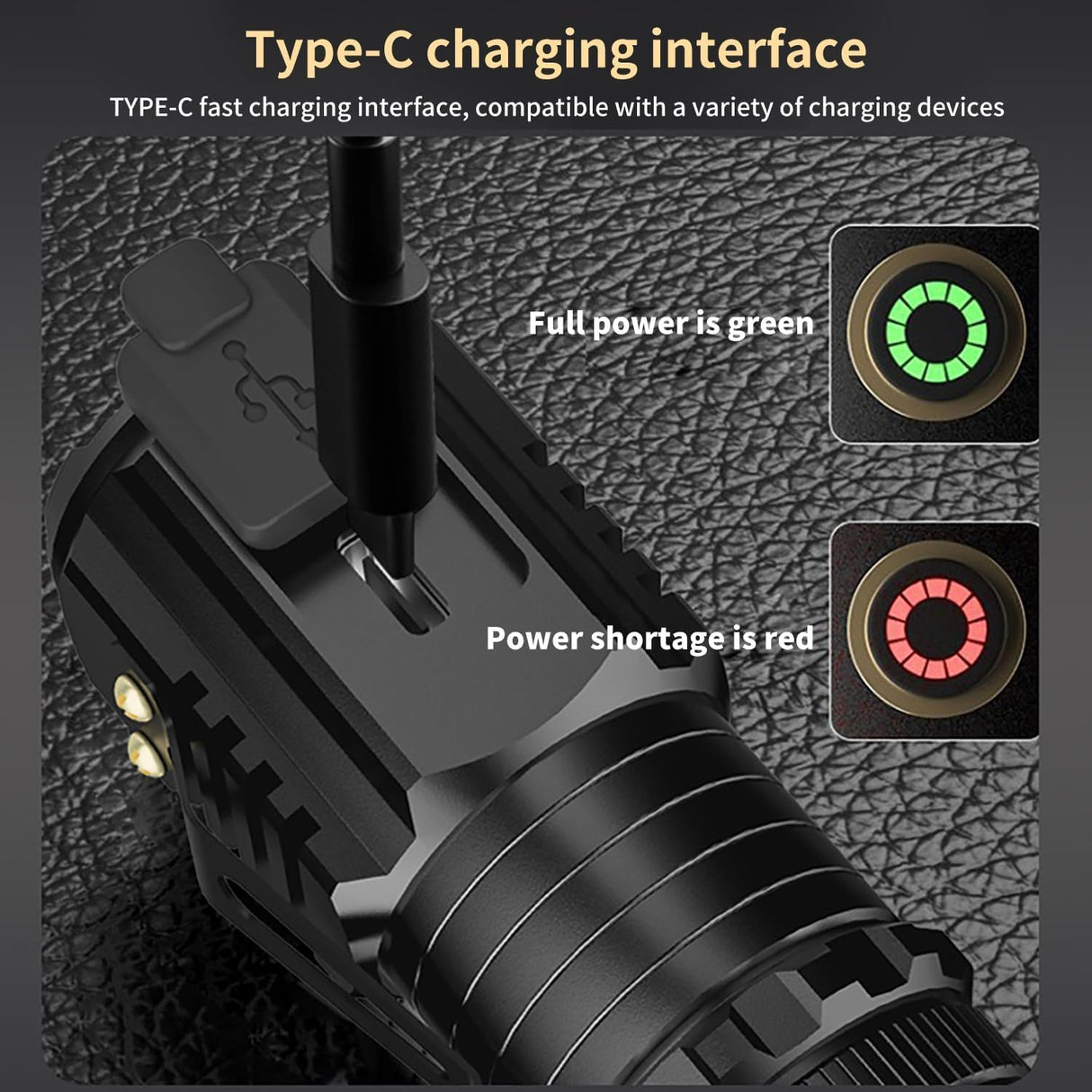 Type-C charging interface

TYPE-C fast charging interface, compatible with a variety of charging devices

Full power is green

Power shortage is red