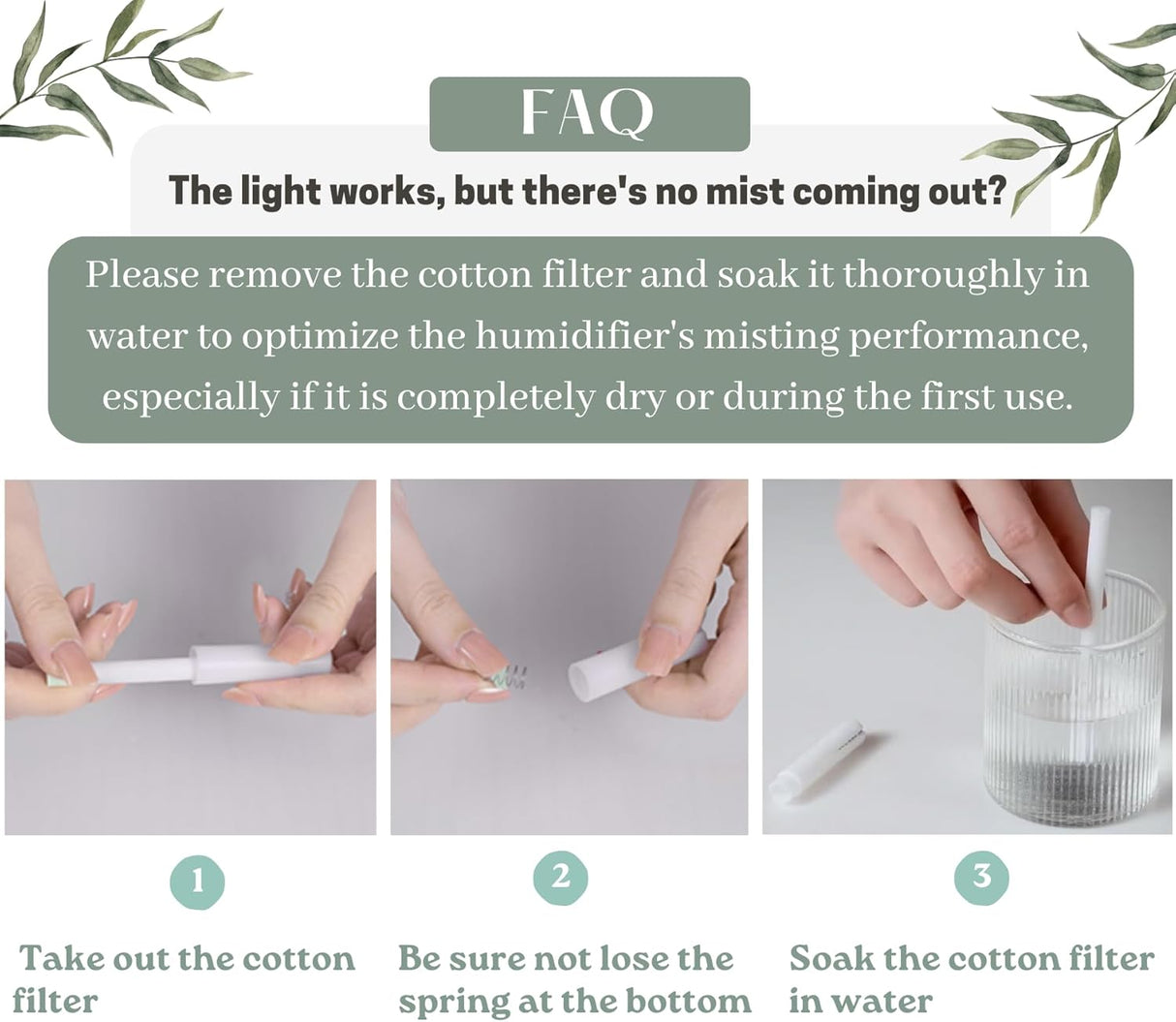 FAQ

The light works, but there's no mist coming out?

Please remove the cotton filter and soak it thoroughly in water to optimize the humidifier's misting performance, especially if it is completely dry or during the first use.

1

Take out the cotton filter

2

Be sure not lose the spring at the bottom

3

Soak the cotton filter in water